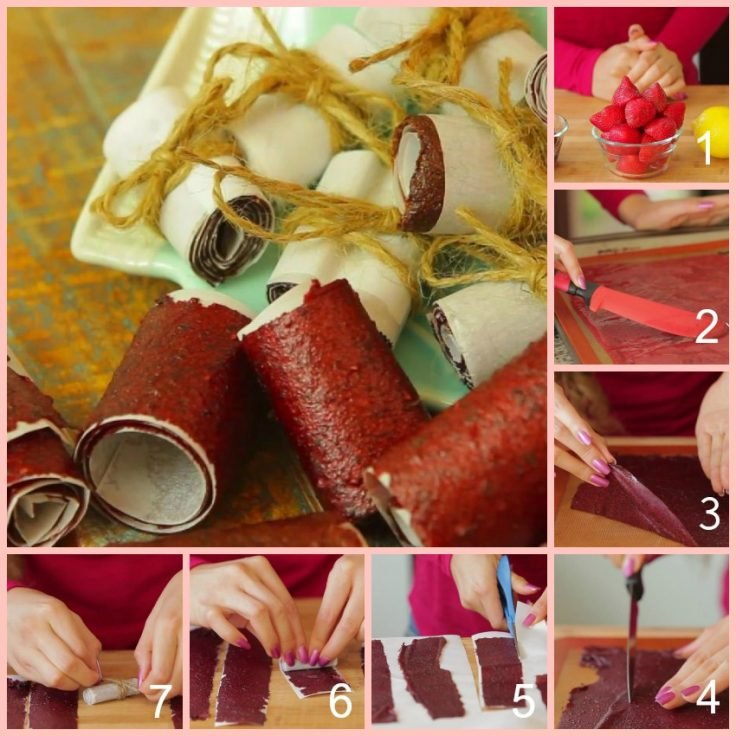 1
2
3
4
5
6
7